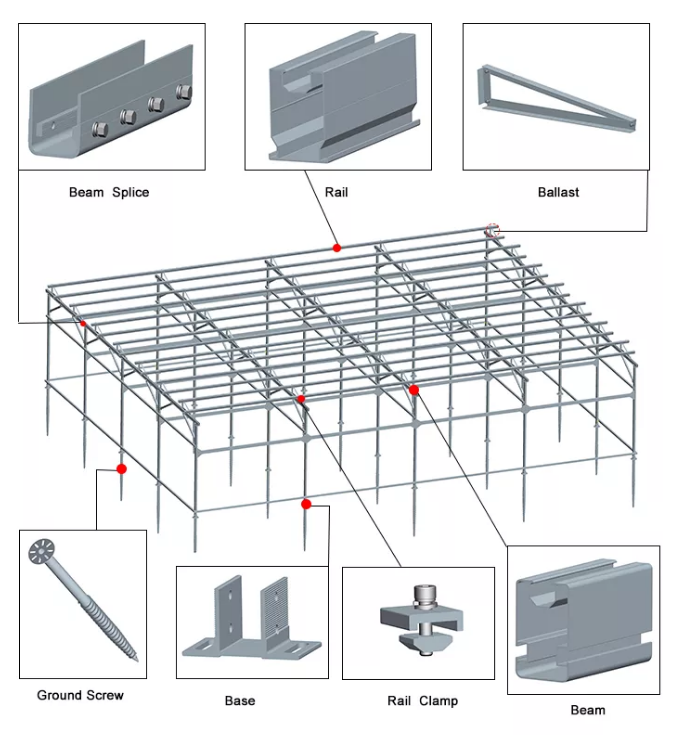 Beam Splice

Rail

Ballast

Ground Screw

Base

Rail Clamp

Beam